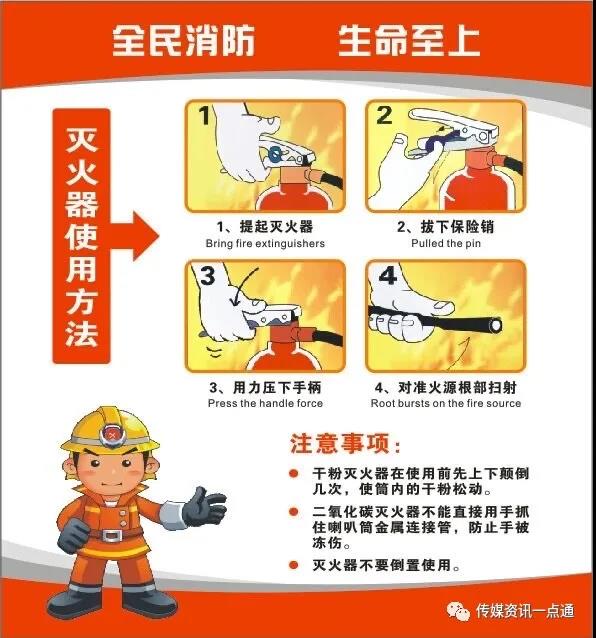 全民消防　生命至上

灭火器使用方法

1

1、提起灭火器
Bring fire extinguishers

2

2、拔下保险销
Pulled the pin

3

3、用力压下手柄
Press the handle force

4

4、对准火源根部扫射
Root bursts on the fire source

注意事项：

● 干粉灭火器在使用前先上下颠倒几次，使筒内的干粉松动。

● 二氧化碳灭火器不能直接用手抓住喇叭筒金属连接管，防止手被冻伤。

● 灭火器不要倒置使用。

传媒资讯一点通